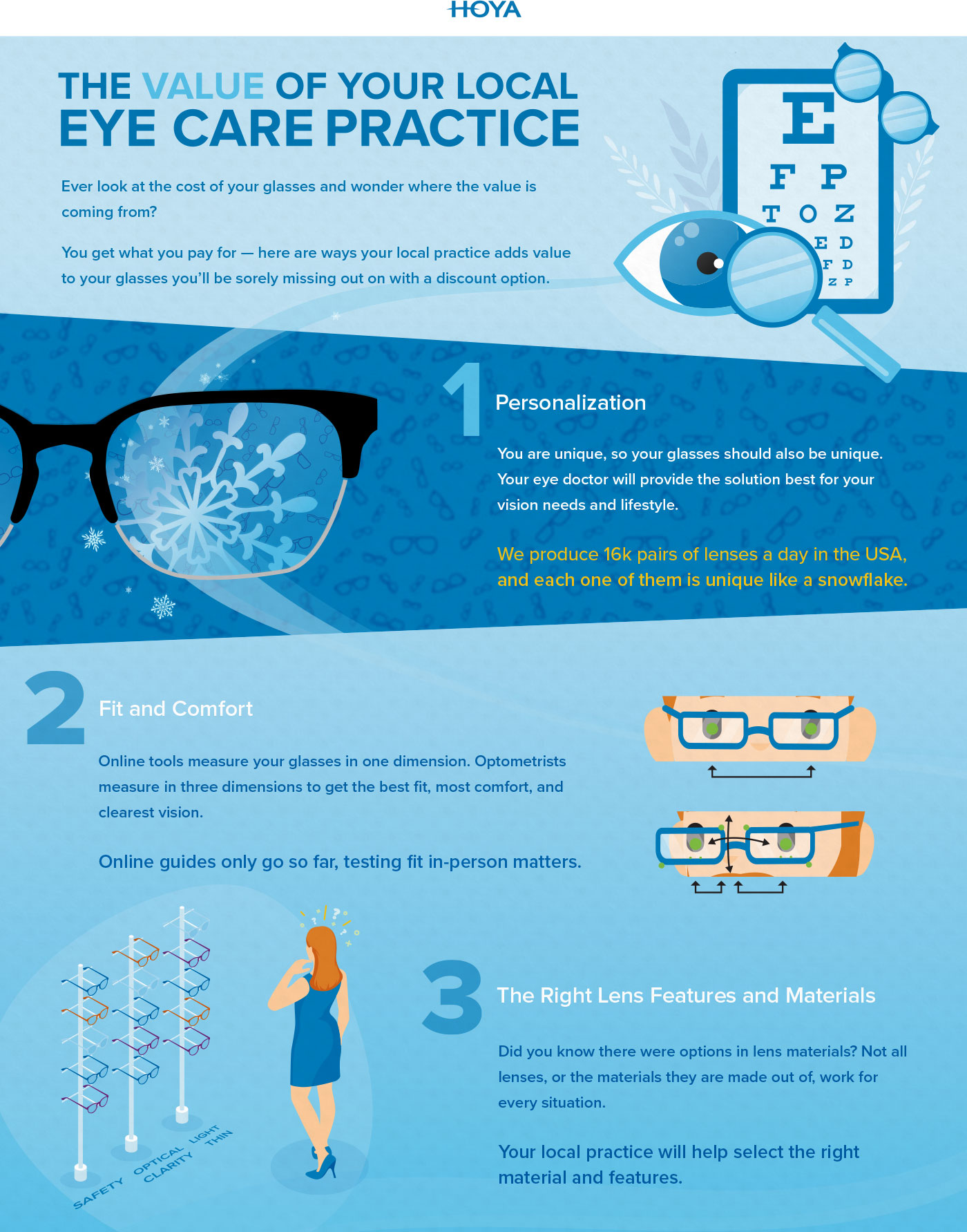 HOYA

THE VALUE OF YOUR LOCAL EYE CARE PRACTICE

Ever look at the cost of your glasses and wonder where the value is coming from?

You get what you pay for — here are ways your local practice adds value to your glasses you'll be sorely missing out on with a discount option.

E
F P
T O Z
E D
F D
Z P

1 Personalization

You are unique, so your glasses should also be unique. Your eye doctor will provide the solution best for your vision needs and lifestyle.

We produce 16k pairs of lenses a day in the USA, and each one of them is unique like a snowflake.

2 Fit and Comfort

Online tools measure your glasses in one dimension. Optometrists measure in three dimensions to get the best fit, most comfort, and clearest vision.

Online guides only go so far, testing fit in-person matters.

SAFETY
OPTICAL CLARITY
LIGHT THIN

3 The Right Lens Features and Materials

Did you know there were options in lens materials? Not all lenses, or the materials they are made out of, work for every situation.

Your local practice will help select the right material and features.