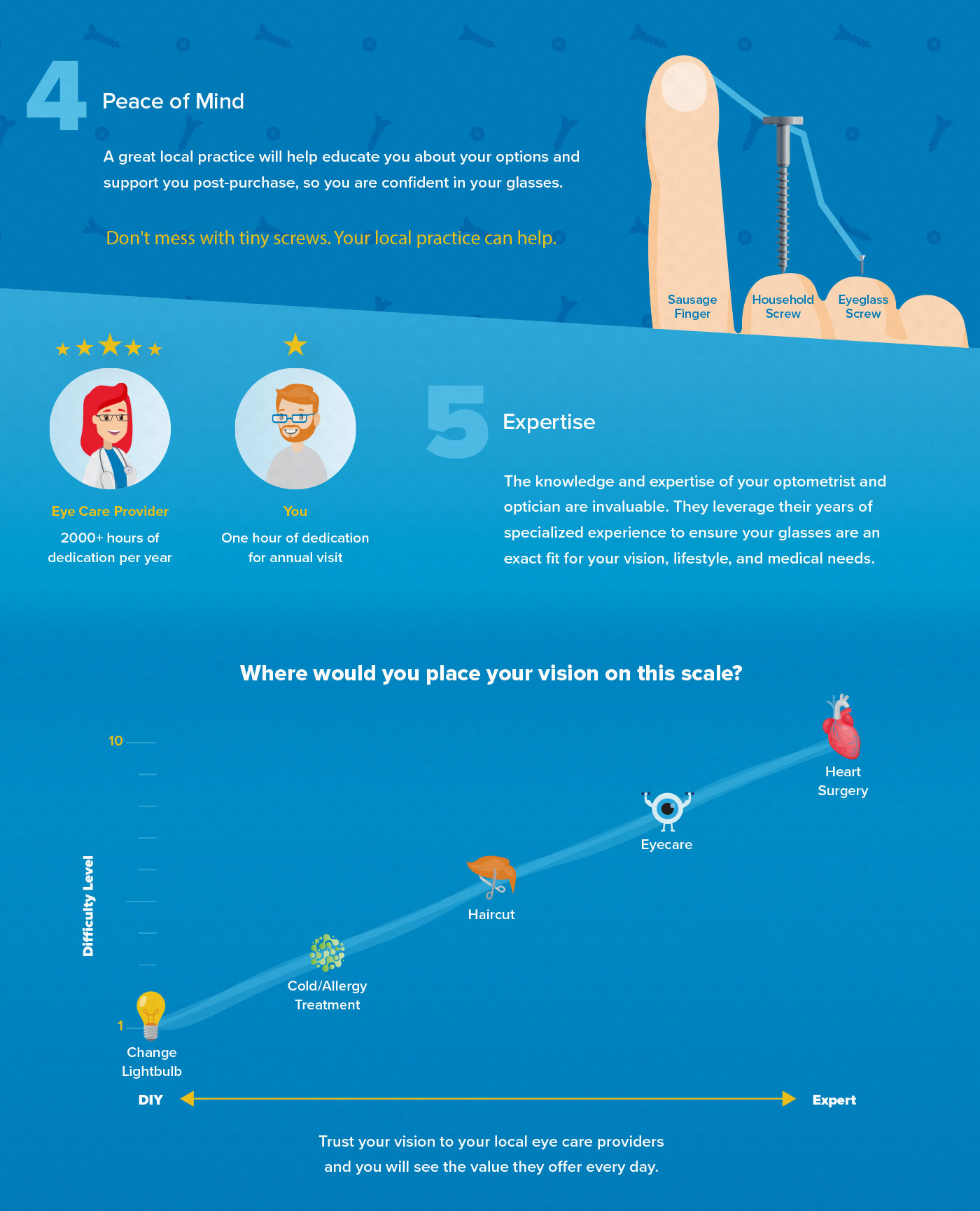 4

Peace of Mind

A great local practice will help educate you about your options and support you post-purchase, so you are confident in your glasses.

Don't mess with tiny screws. Your local practice can help.

Sausage Finger

Household Screw

Eyeglass Screw

Eye Care Provider

2000+ hours of dedication per year

You

One hour of dedication for annual visit

5

Expertise

The knowledge and expertise of your optometrist and optician are invaluable. They leverage their years of specialized experience to ensure your glasses are an exact fit for your vision, lifestyle, and medical needs.

Where would you place your vision on this scale?

10

Difficulty Level

1

Change Lightbulb

Cold/Allergy Treatment

Haircut

Eyecare

Heart Surgery

DIY

Expert

Trust your vision to your local eye care providers and you will see the value they offer every day.